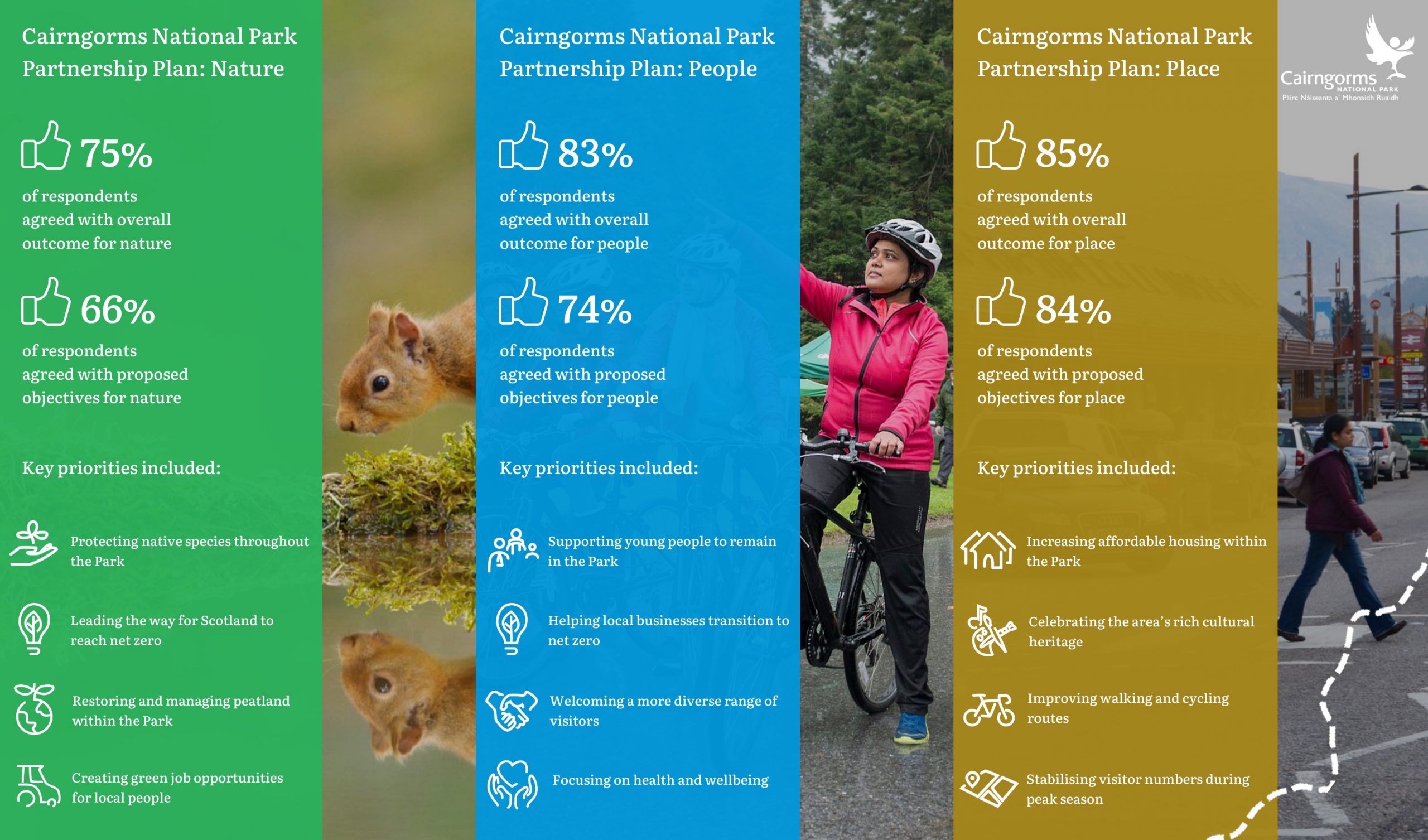 Cairngorms National Park Partnership Plan: Nature

75%

of respondents agreed with overall outcome for nature

66%

of respondents agreed with proposed objectives for nature

Key priorities included:

Protecting native species throughout the Park

Leading the way for Scotland to reach net zero

Restoring and managing peatland within the Park

Creating green job opportunities for local people

Cairngorms National Park Partnership Plan: People

83%

of respondents agreed with overall outcome for people

74%

of respondents agreed with proposed objectives for people

Key priorities included:

Supporting young people to remain in the Park

Helping local businesses transition to net zero

Welcoming a more diverse range of visitors

Focusing on health and wellbeing

Cairngorms National Park Partnership Plan: Place

85%

of respondents agreed with overall outcome for place

84%

of respondents agreed with proposed objectives for place

Key priorities included:

Increasing affordable housing within the Park

Celebrating the area's rich cultural heritage

Improving walking and cycling routes

Stabilising visitor numbers during peak season

Cairngorms NATIONAL PARK Pàirc Nàiseanta a' Mhonaidh Ruaidh