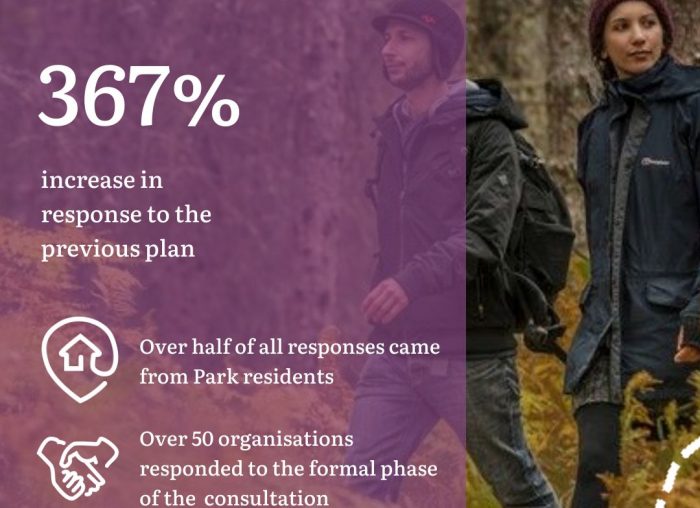 367%

increase in response to the previous plan

Over half of all responses came from Park residents

Over 50 organisations responded to the formal phase of the consultation