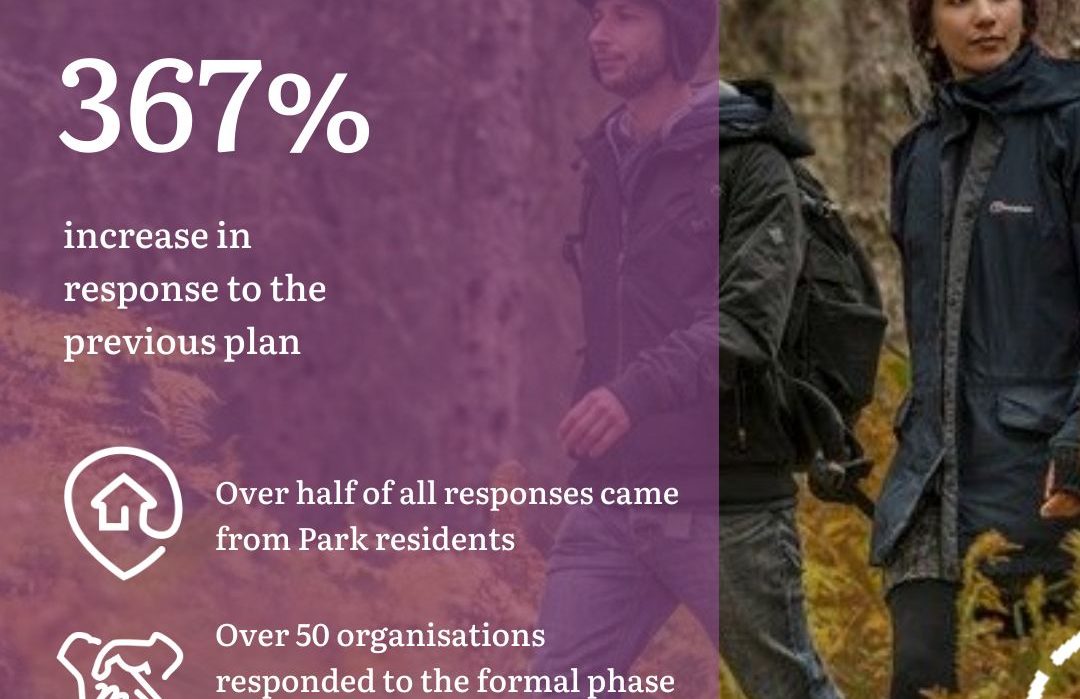 367%

increase in response to the previous plan

Over half of all responses came from Park residents

Over 50 organisations responded to the formal phase