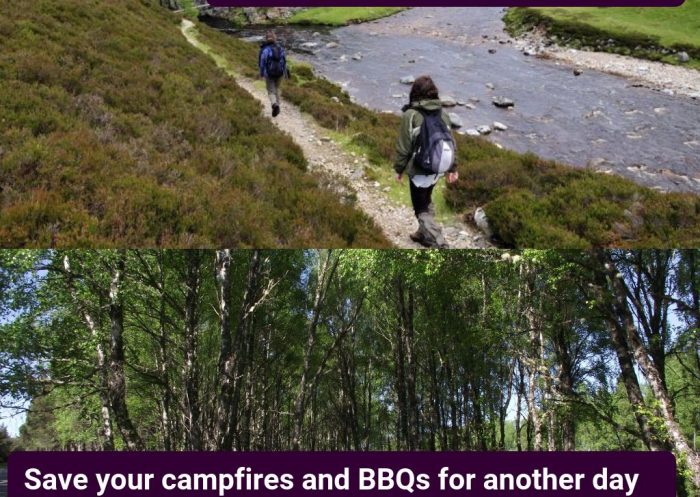 Save your campfires and BBQs for another day