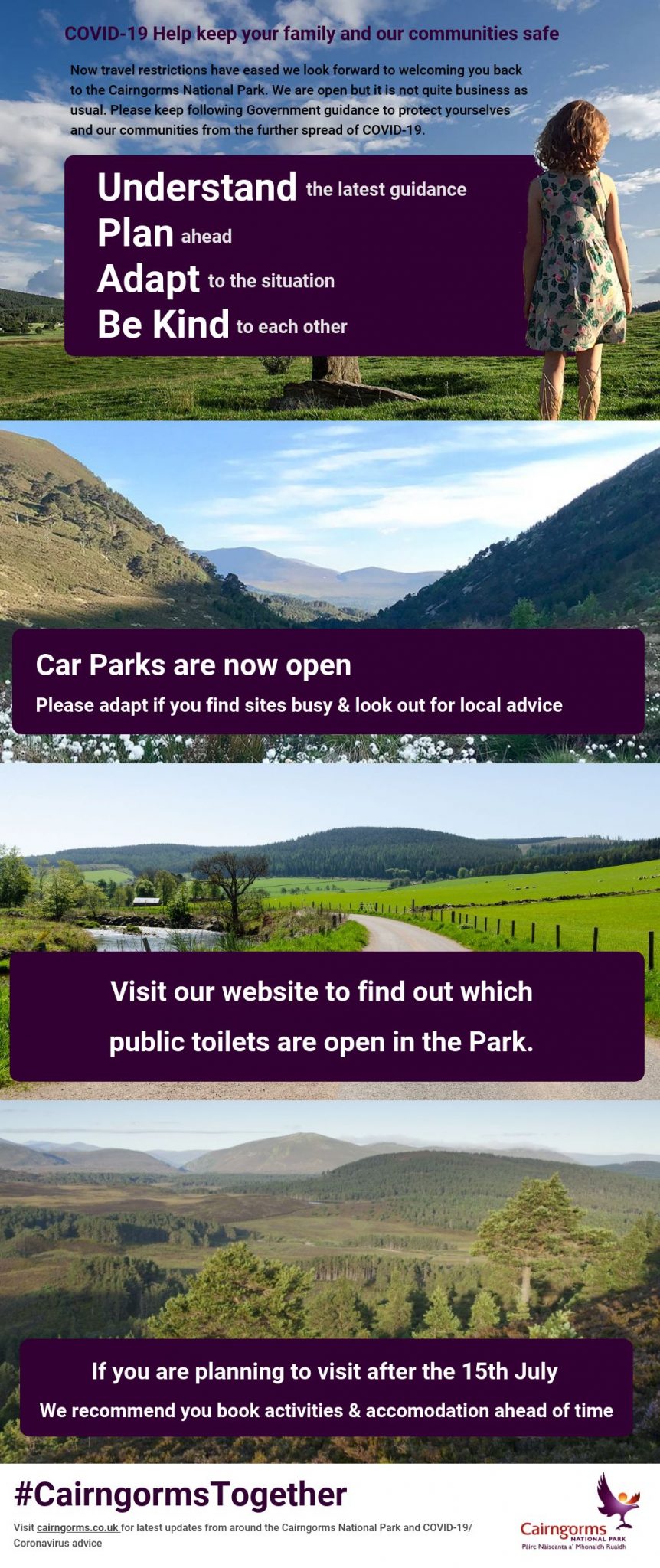 COVID-19 Help keep your family and our communities safe

Now travel restrictions have eased we look forward to welcoming you back to the Cairngorms National Park. We are open but it is not quite business as usual. Please keep following Government guidance to protect yourselves and our communities from the further spread of COVID-19.

Understand the latest guidance
Plan ahead
Adapt to the situation
Be Kind to each other

Car Parks are now open
Please adapt if you find sites busy & look out for local advice

Visit our website to find out which public toilets are open in the Park.

If you are planning to visit after the 15th July
We recommend you book activities & accomodation ahead of time

#CairngormsTogether

Visit cairngorms.co.uk for latest updates from around the Cairngorms National Park and COVID-19/ Coronavirus advice

Cairngorms NATIONAL PARK
Pàirc Nàiseanta a' Mhonaidh Ruaidh