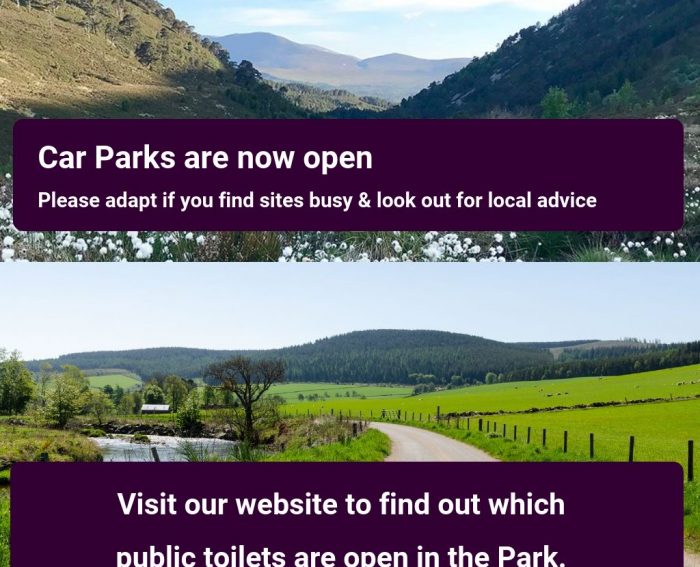 Car Parks are now open

Please adapt if you find sites busy & look out for local advice

Visit our website to find out which public toilets are open in the Park.