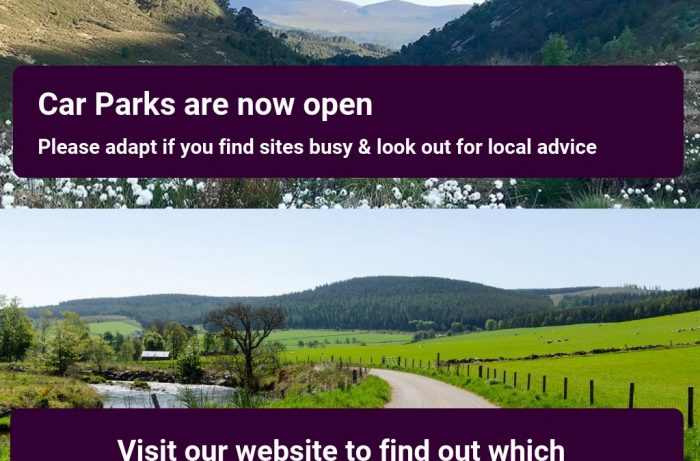 Car Parks are now open

Please adapt if you find sites busy & look out for local advice

Visit our website to find out which