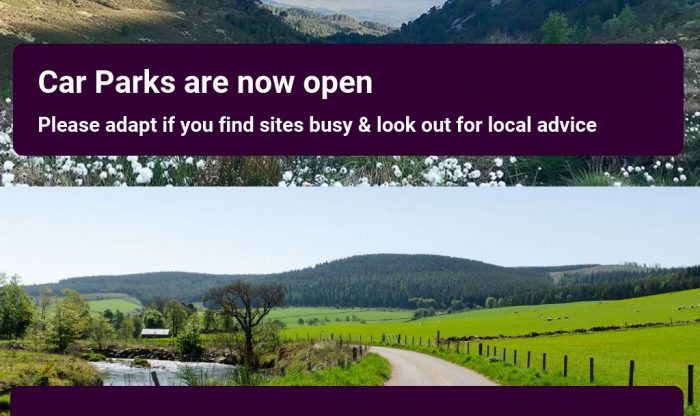 Car Parks are now open

Please adapt if you find sites busy & look out for local advice