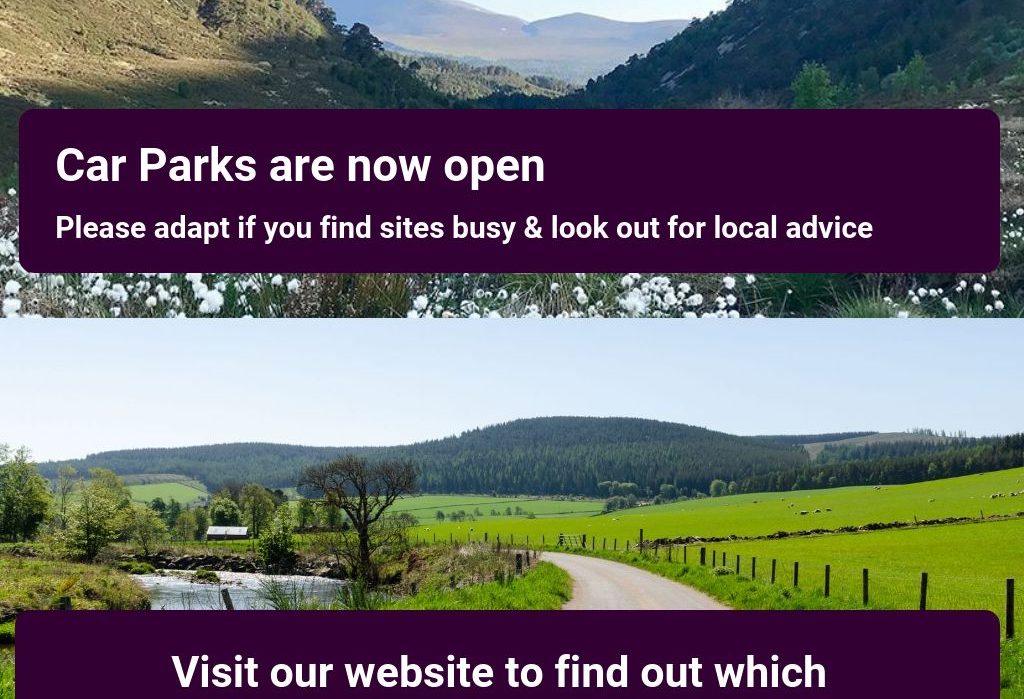 Car Parks are now open

Please adapt if you find sites busy & look out for local advice

Visit our website to find out which