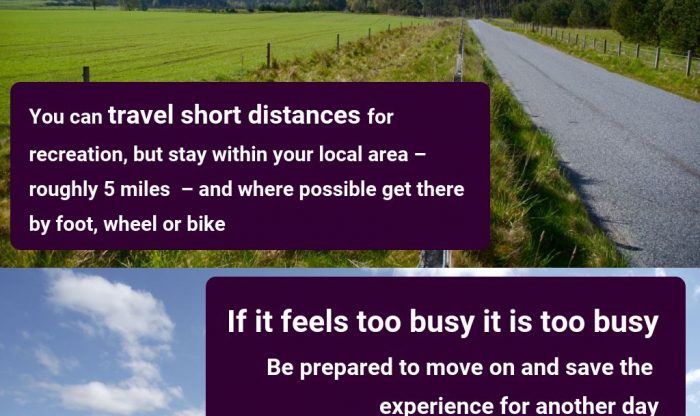 You can travel short distances for recreation, but stay within your local area – roughly 5 miles – and where possible get there by foot, wheel or bike

If it feels too busy it is too busy

Be prepared to move on and save the experience for another day